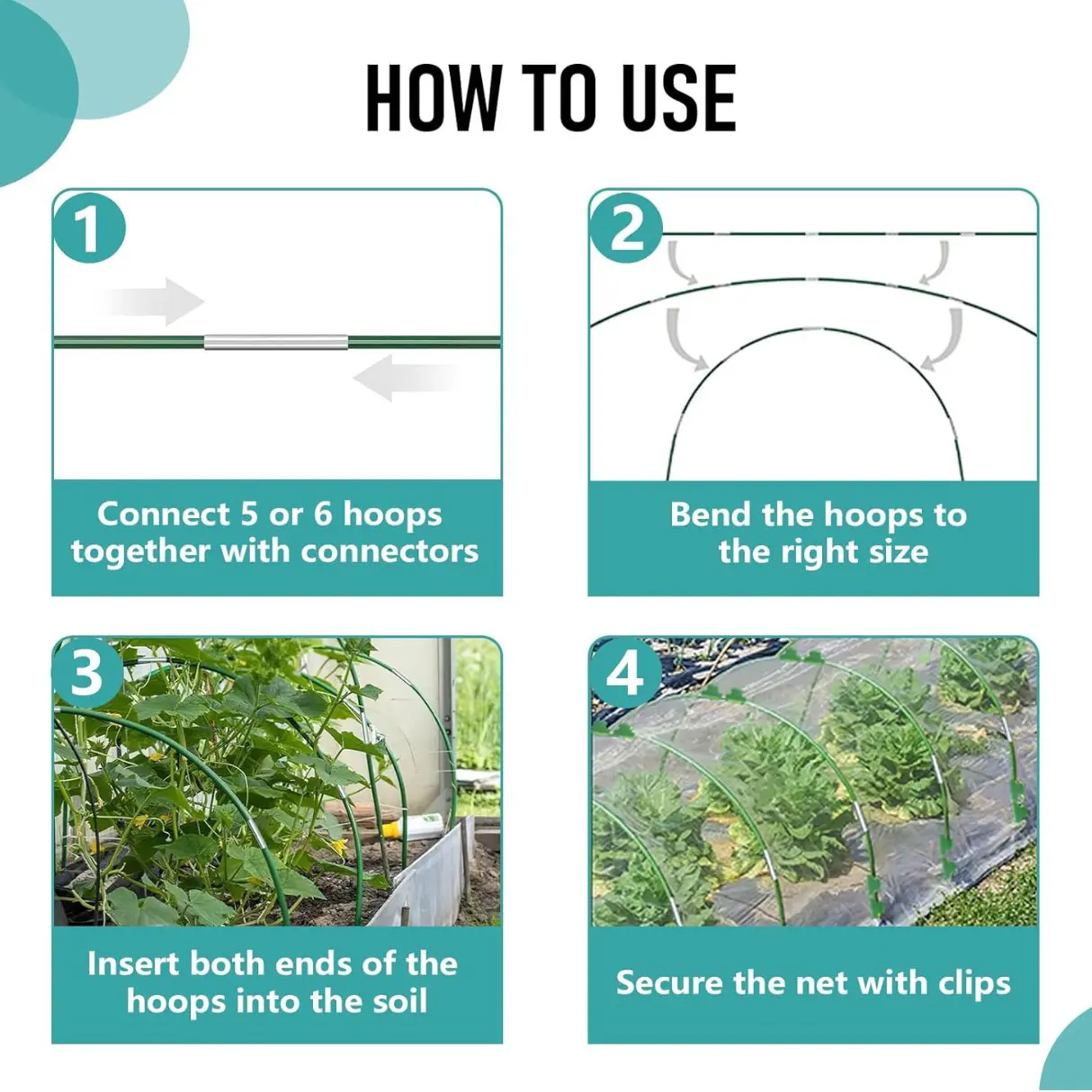 HOW TO USE

1

Connect 5 or 6 hoops together with connectors

2

Bend the hoops to the right size

3

Insert both ends of the hoops into the soil

4

Secure the net with clips