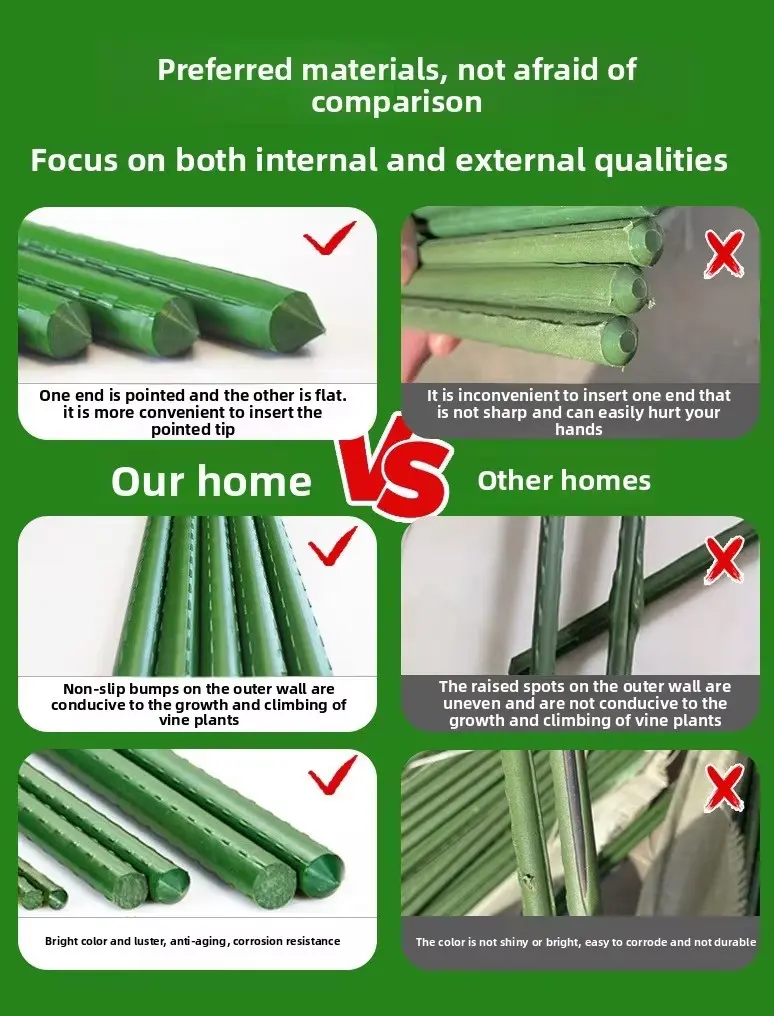 Preferred materials, not afraid of comparison

Focus on both internal and external qualities

One end is pointed and the other is flat. it is more convenient to insert the pointed tip

It is inconvenient to insert one end that is not sharp and can easily hurt your hands

Our home

VS

Other homes

Non-slip bumps on the outer wall are conducive to the growth and climbing of vine plants

The raised spots on the outer wall are uneven and are not conducive to the growth and climbing of vine plants

Bright color and luster, anti-aging, corrosion resistance

The color is not shiny or bright, easy to corrode and not durable