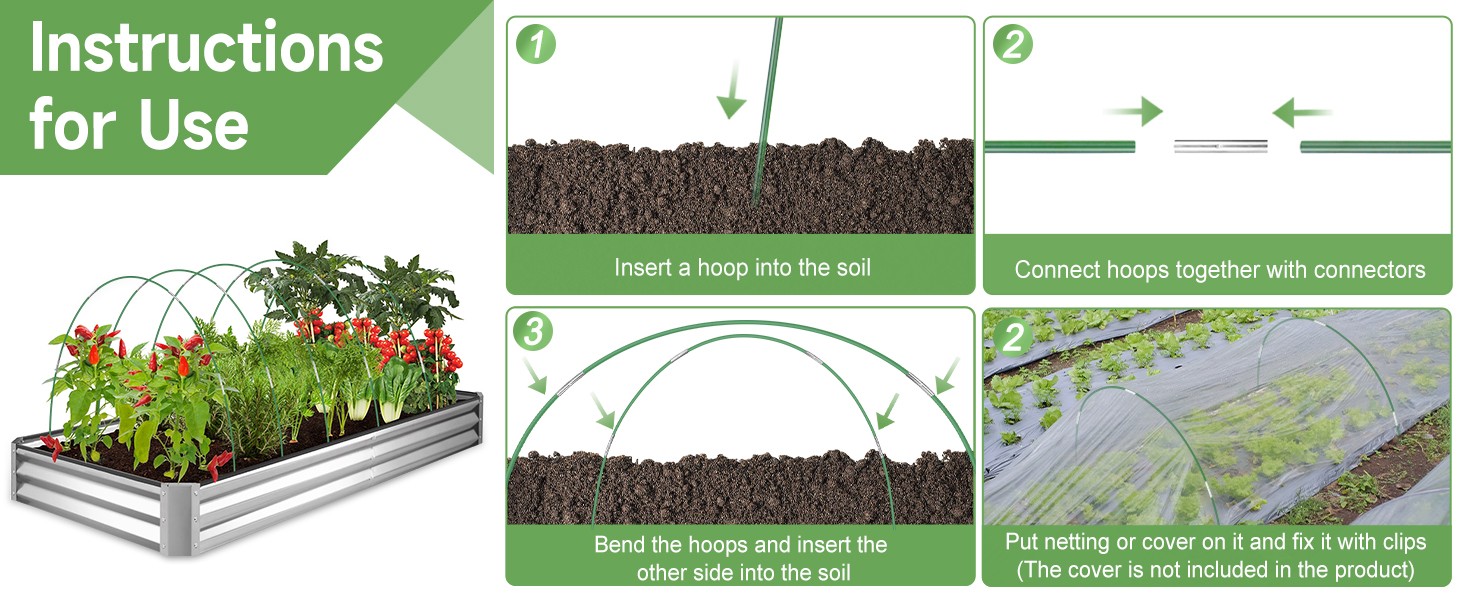 Instructions for Use

1

Insert a hoop into the soil

2

Connect hoops together with connectors

3

Bend the hoops and insert the other side into the soil

2

Put netting or cover on it and fix it with clips (The cover is not included in the product)